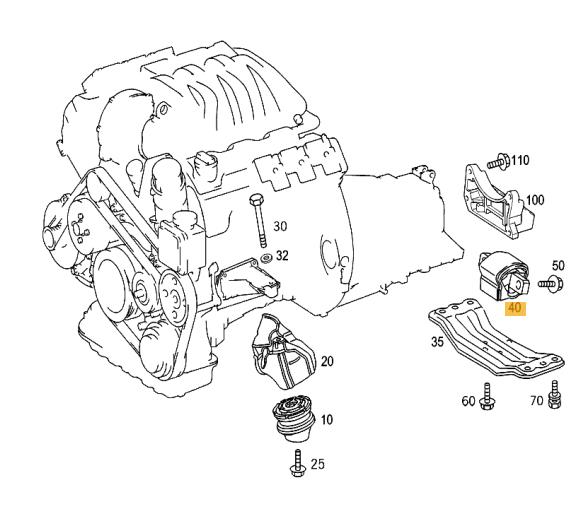 110
100
30
32
50
40
35
20
60
70
10
25